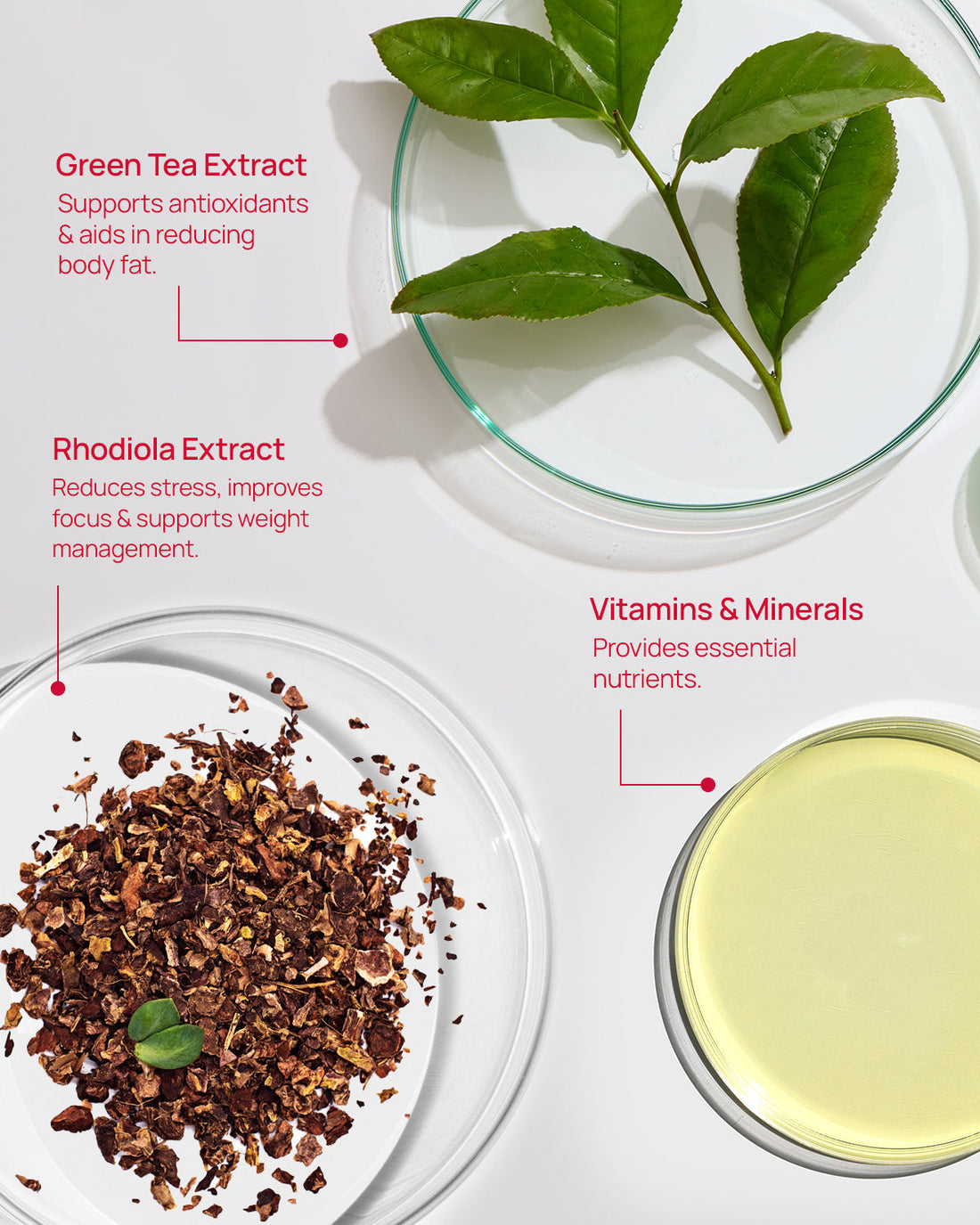 Green Tea Extract
Supports antioxidants & aids in reducing body fat.

Rhodiola Extract
Reduces stress, improves focus & supports weight management.

Vitamins & Minerals
Provides essential nutrients.